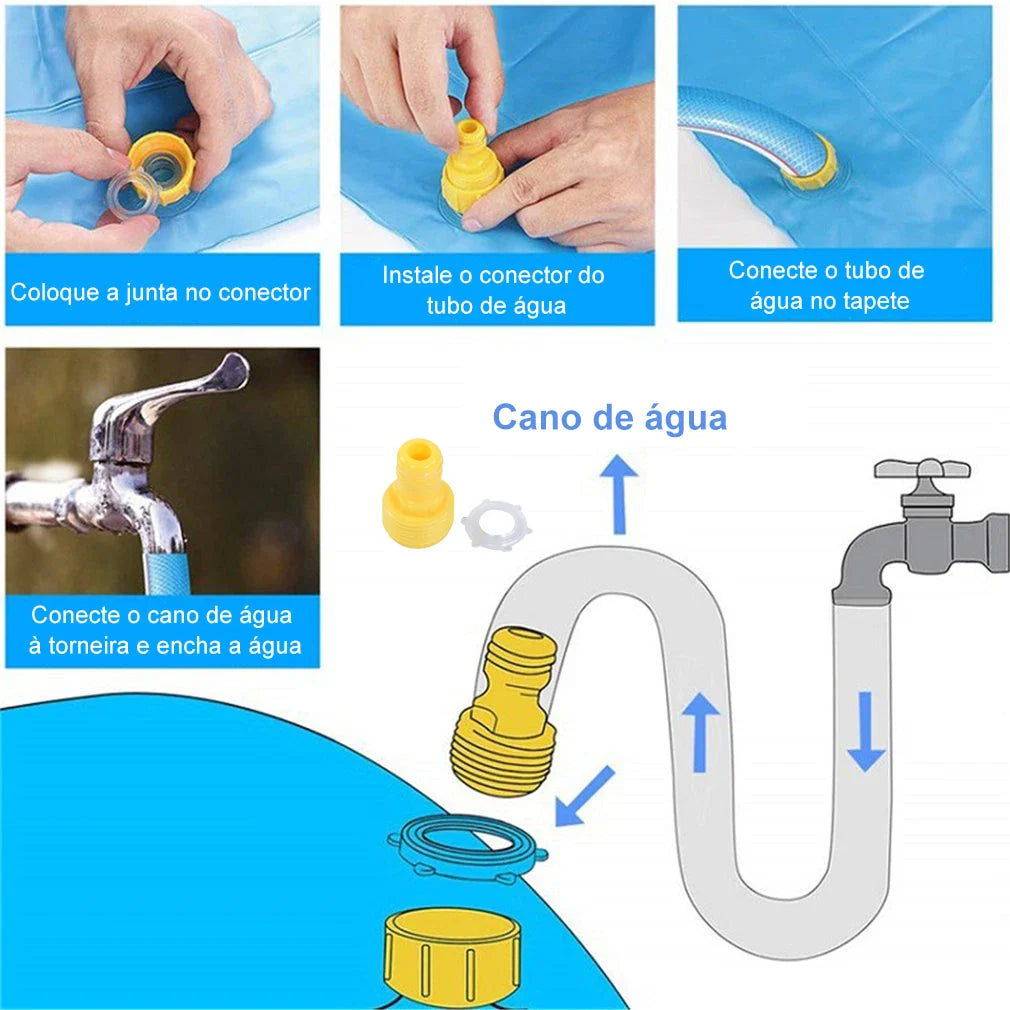 Coloque a junta no conector

Instale o conector do tubo de água

Conecte o tubo de água no tapete

Conecte o cano de água à torneira e encha a água

Cano de água